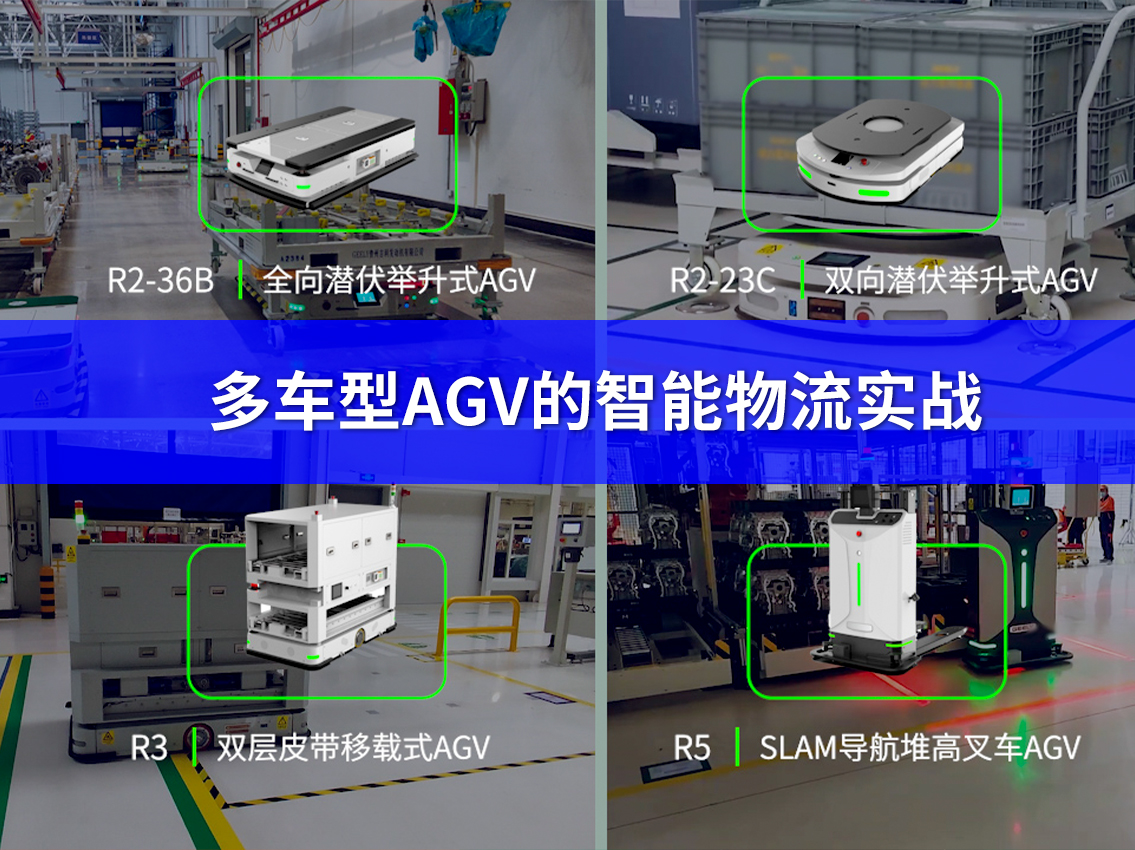 R2-36B | 全向潜伏举升式AGV

R2-23C | 双向潜伏举升式AGV

多车型AGV的智能物流实战

R3 | 双层皮带移载式AGV

R5 | SLAM导航堆高叉车AGV